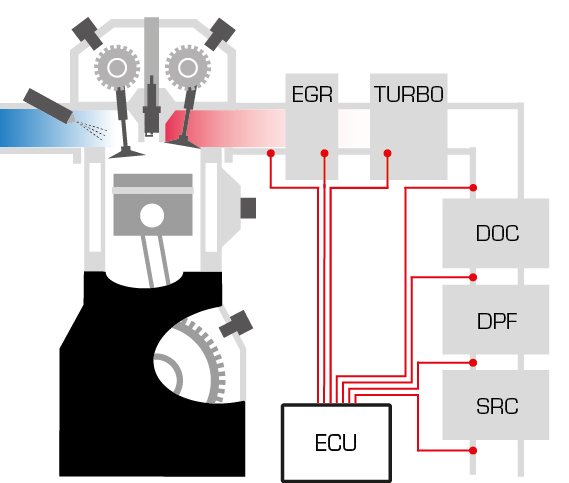 EGR

TURBO

DOC

DPF

SRC

ECU